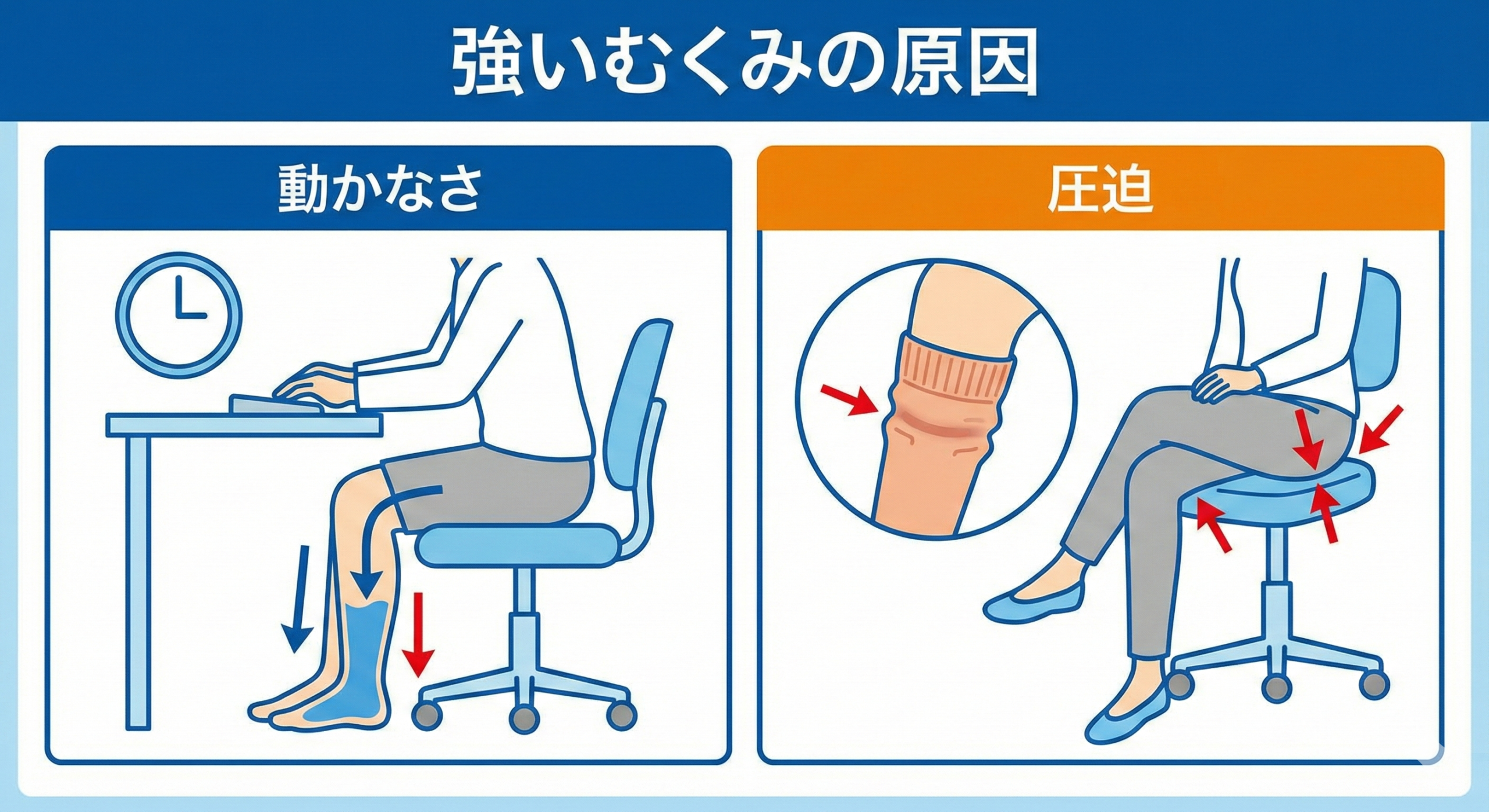 強いむくみの原因

動かなさ

圧迫