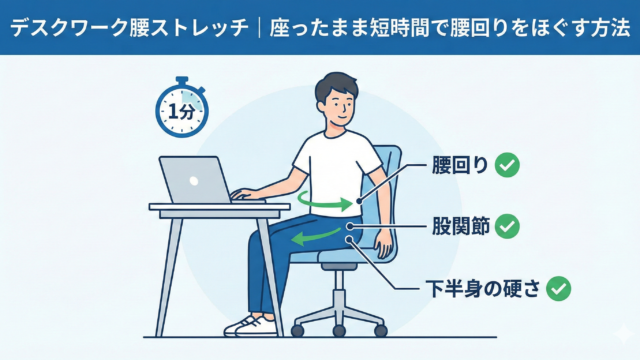 デスクワーク腰ストレッチ｜座ったまま短時間で腰回りをほぐす方法

1分

腰回り

股関節

下半身の硬さ