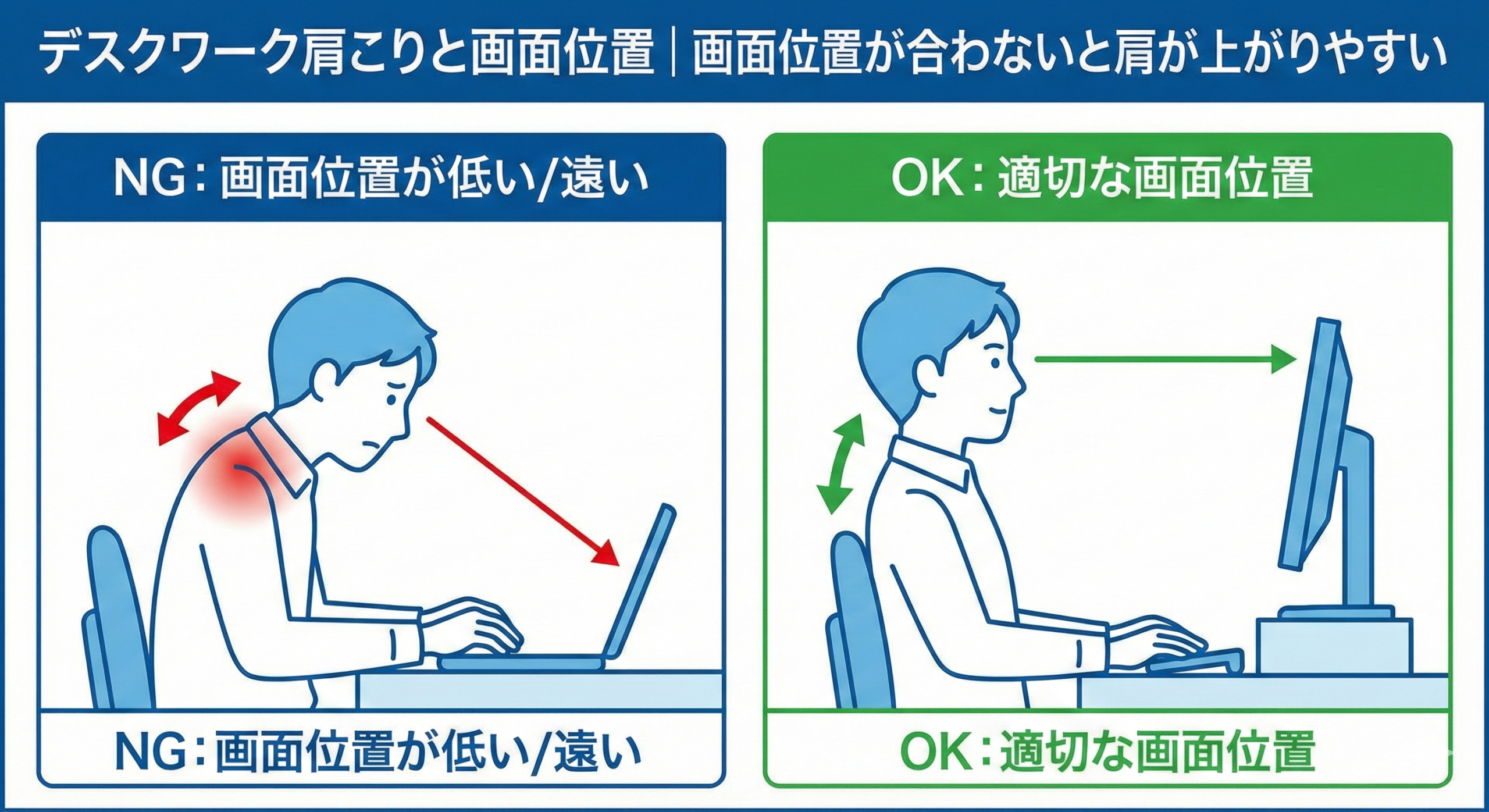 デスクワーク肩こりと画面位置｜画面位置が合わないと肩が上がりやすい

NG：画面位置が低い/遠い

NG：画面位置が低い/遠い

OK：適切な画面位置

OK：適切な画面位置